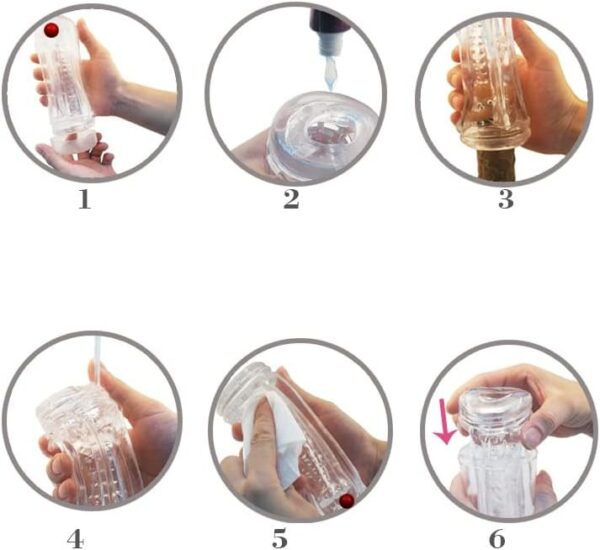 1

2

3

4

5

6